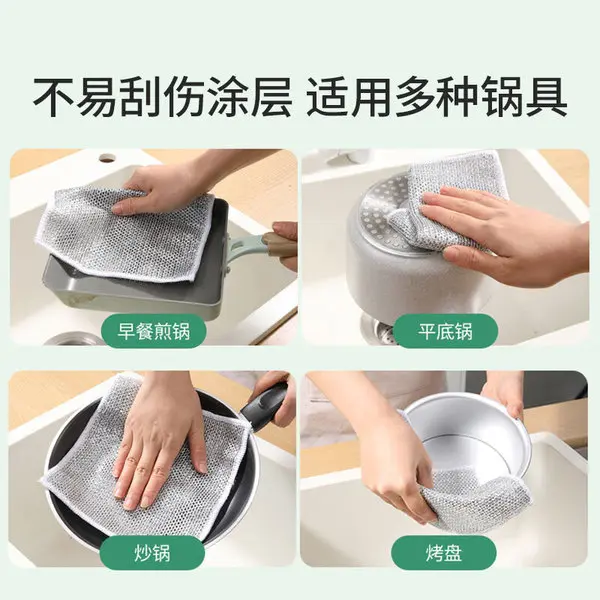 不易刮伤涂层 适用多种锅具

早餐煎锅

平底锅

炒锅

烤盘